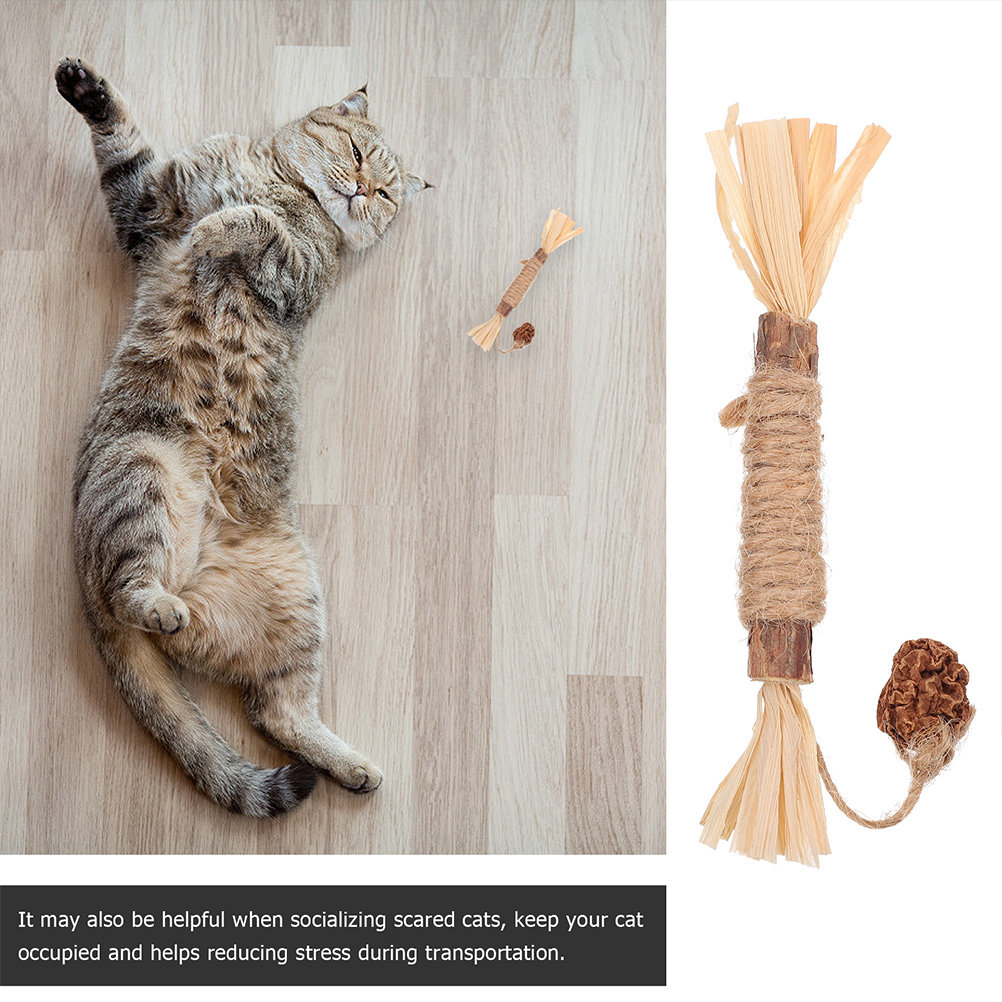 It may also be helpful when socializing scared cats, keep your cat occupied and helps reducing stress during transportation.